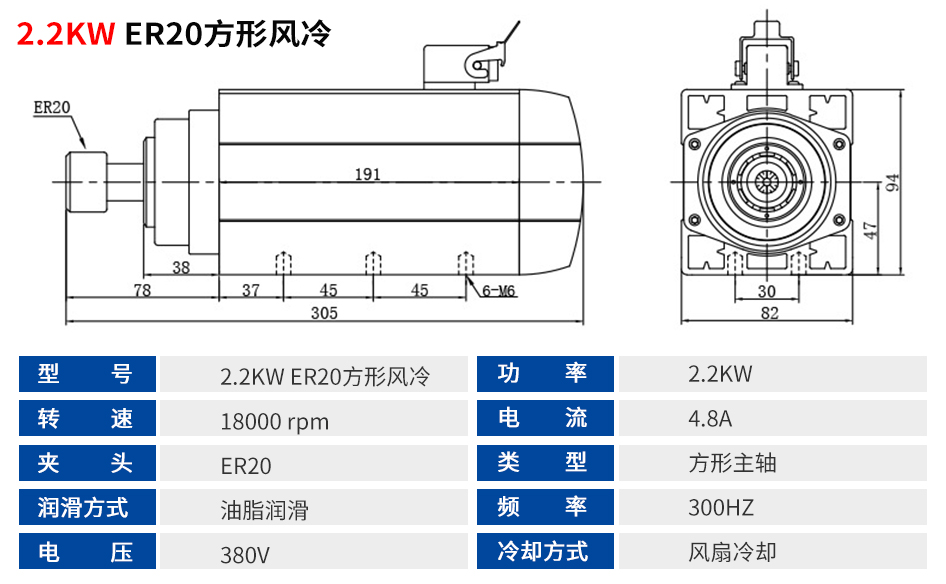 2.2KW ER20方形风冷

ER20

191

38

78

37

45

45

6-M6

305

94

47

30

82

| 型 号 | 2.2KW ER20方形风冷 | 功 率 | 2.2KW |
|---|---|---|---|
| 转 速 | 18000 rpm | 电 流 | 4.8A |
| 夹 头 | ER20 | 类 型 | 方形主轴 |
| 润滑方式 | 油脂润滑 | 频 率 | 300HZ |
| 电 压 | 380V | 冷却方式 | 风扇冷却 |